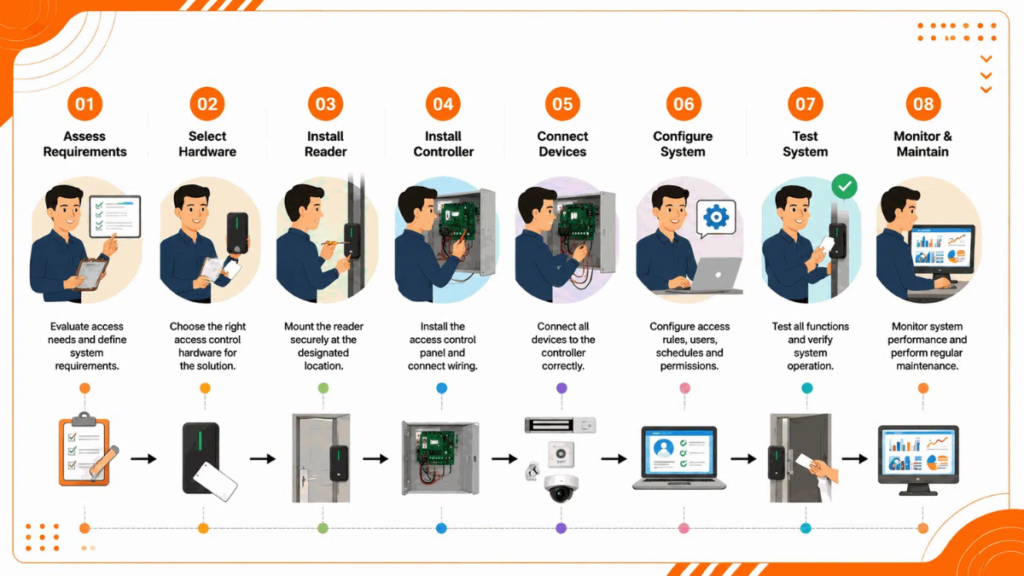 01
Assess Requirements
Evaluate access needs and define system requirements.

02
Select Hardware
Choose the right access control hardware for the solution.

03
Install Reader
Mount the reader securely at the designated location.

04
Install Controller
Install the access control panel and connect wiring.

05
Connect Devices
Connect all devices to the controller correctly.

06
Configure System
Configure access rules, users, schedules and permissions.

07
Test System
Test all functions and verify system operation.

08
Monitor & Maintain
Monitor system performance and perform regular maintenance.